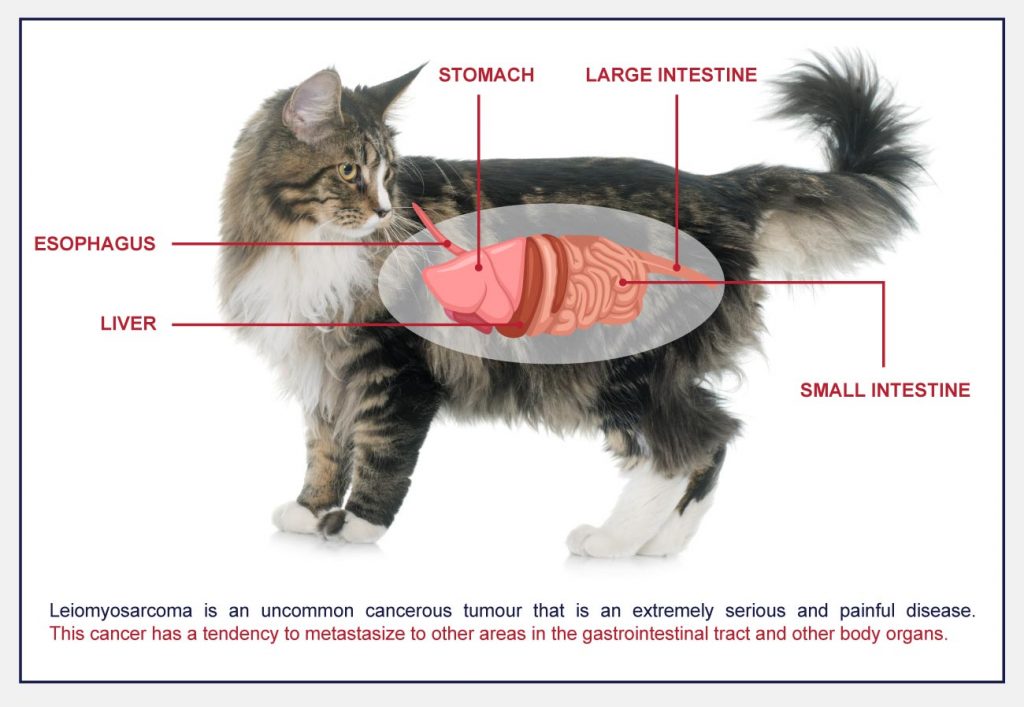 STOMACH
LARGE INTESTINE
ESOPHAGUS
LIVER
SMALL INTESTINE

Leiomyosarcoma is an uncommon cancerous tumour that is an extremely serious and painful disease. This cancer has a tendency to metastasize to other areas in the gastrointestinal tract and other body organs.